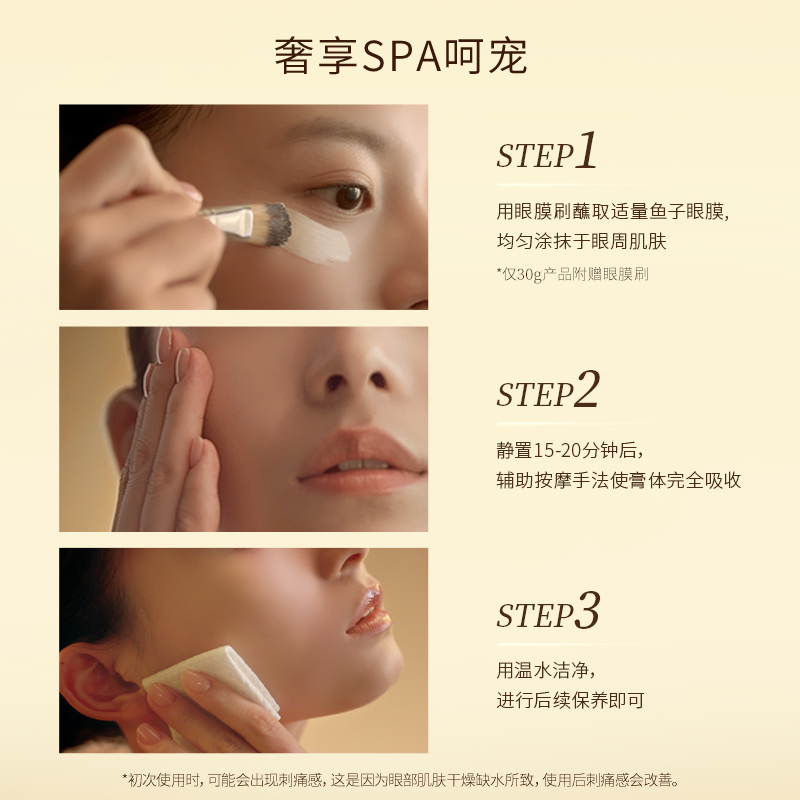 奢享SPA呵宠

STEP1

用眼膜刷蘸取适量鱼子眼膜，均匀涂抹于眼周肌肤

*仅30g产品附赠眼膜刷

STEP2

静置15-20分钟后，辅助按摩手法使膏体完全吸收

STEP3

用温水洁净，进行后续保养即可

*初次使用时，可能会出现刺痛感，这是因为眼部肌肤干燥缺水所致，使用后刺痛感会改善。